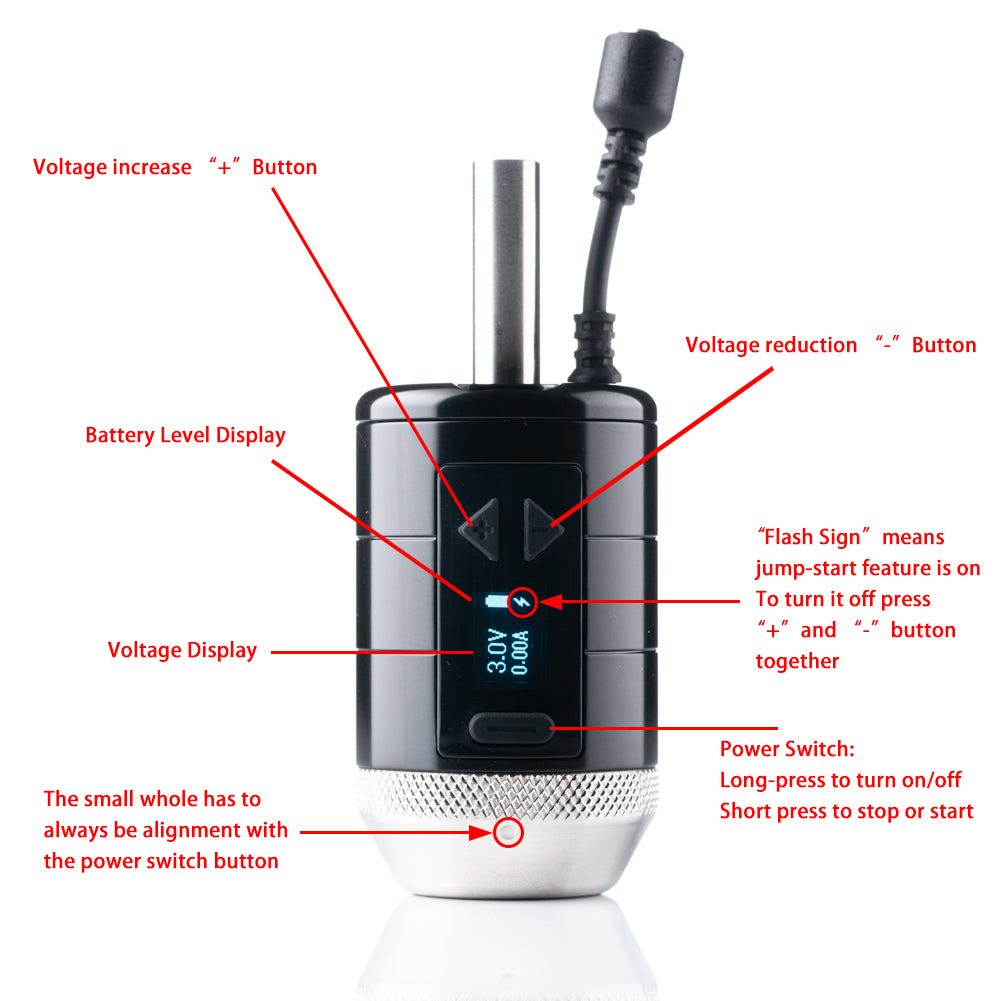 Voltage increase “+” Button

Voltage reduction “-” Button

Battery Level Display

“Flash Sign” means jump-start feature is on To turn it off press “+” and “-” button together

Voltage Display

3.0V
0.00A

Power Switch:
Long-press to turn on/off
Short press to stop or start

The small whole has to always be alignment with the power switch button